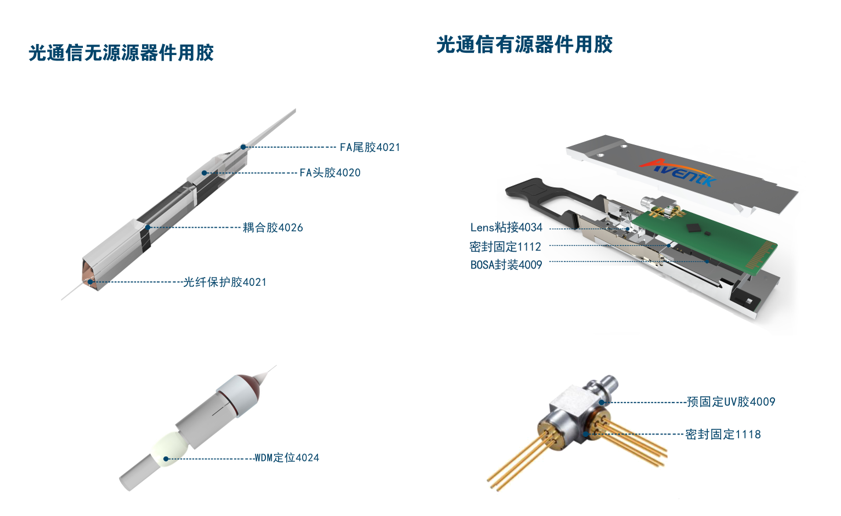 光通信无源源器件用胶

FA尾胶4021

FA头胶4020

耦合胶4026

光纤保护胶4021

WDM定位4024

光通信有源器件用胶

Aventk

Lens粘接4034

密封固定1112

BOSA封装4009

预固定UV胶4009

密封固定1118